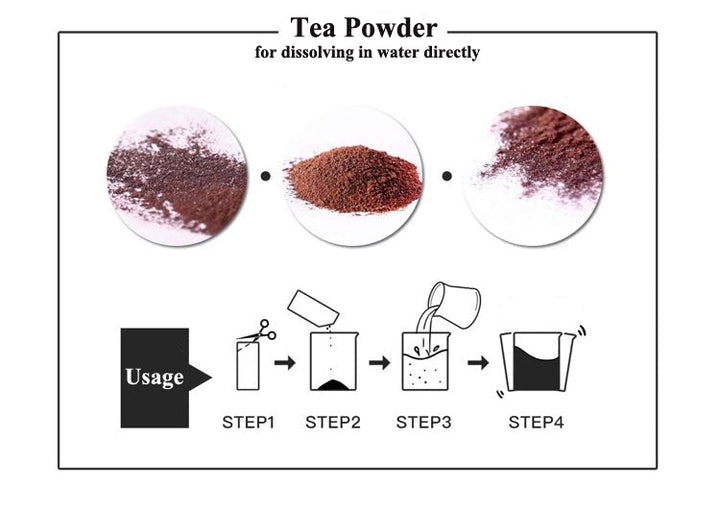 Tea Powder
for dissolving in water directly

Usage

STEP1 STEP2 STEP3 STEP4