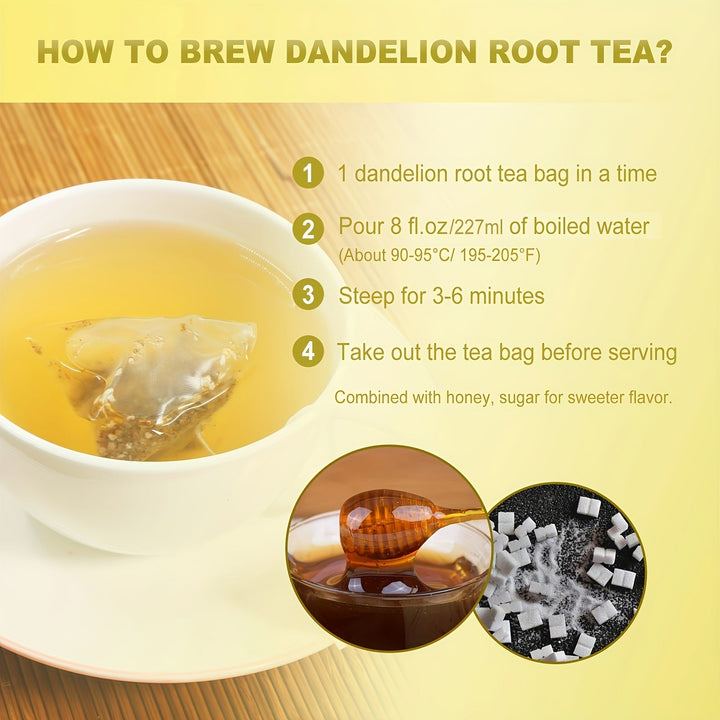 HOW TO BREW DANDELION ROOT TEA?

1 1 dandelion root tea bag in a time

2 Pour 8 fl.oz/227ml of boiled water (About 90-95°C/ 195-205°F)

3 Steep for 3-6 minutes

4 Take out the tea bag before serving

Combined with honey, sugar for sweeter flavor.